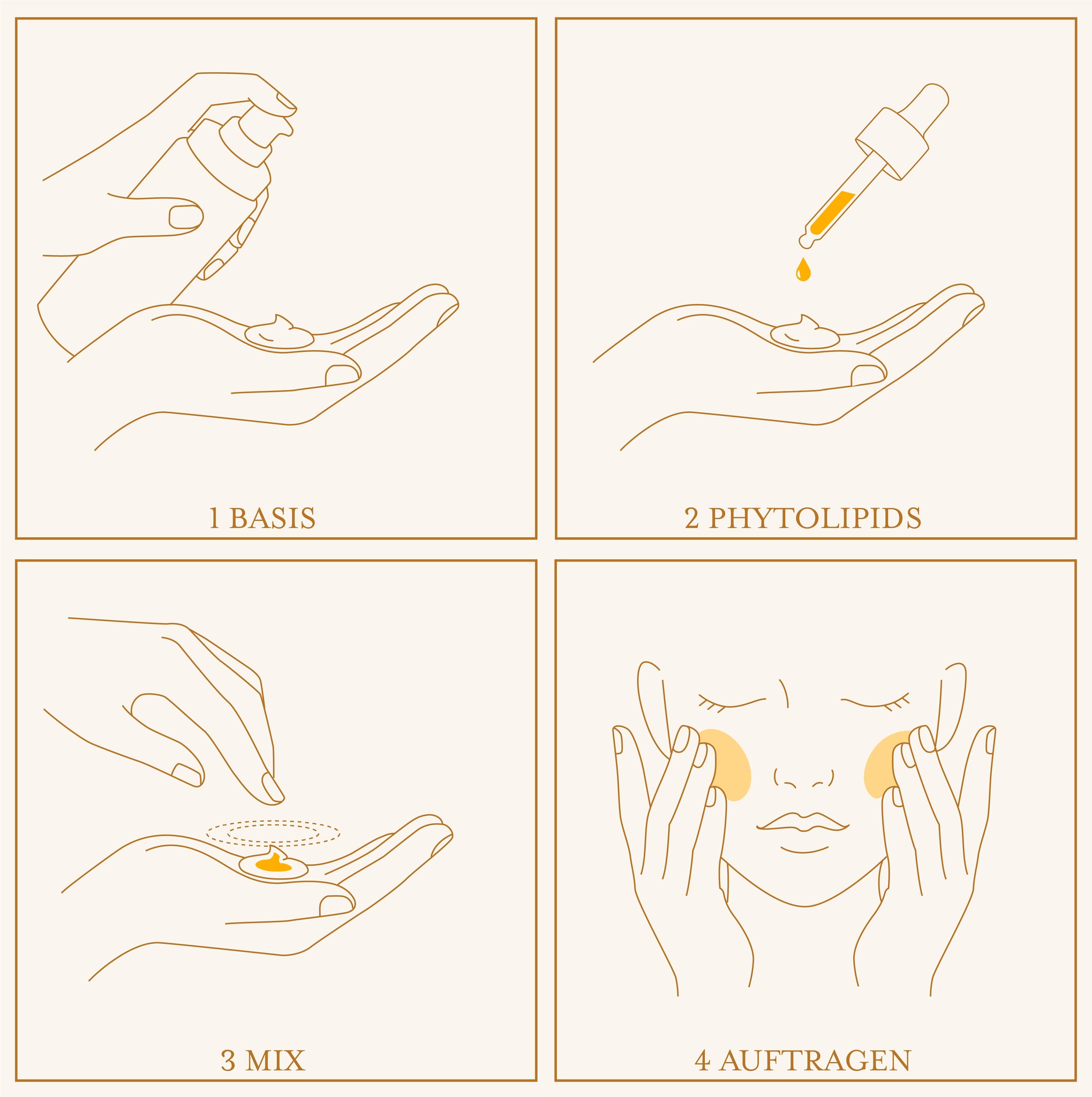 1 BASIS

2 PHYTOLIPIDS

3 MIX

4 AUFTRAGEN